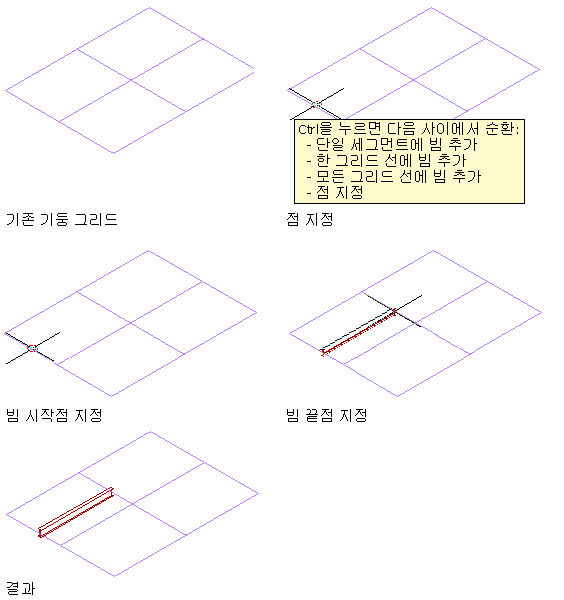 Ctrl을 누르면 다음 사이에서 순환:
- 단일 세그먼트에 빔 추가
- 한 그리드 선에 빔 추가
- 모든 그리드 선에 빔 추가
- 점 지정

기존 기둥 그리드

점 지정

빔 시작점 지정

빔 끝점 지정

결과