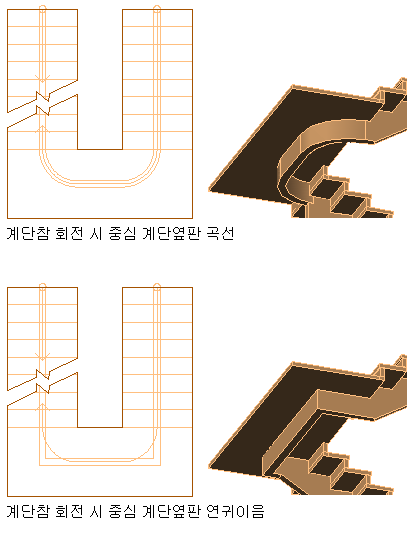 계단참 회전 시 중심 계단옆판 곡선

계단참 회전 시 중심 계단옆판 연귀이음