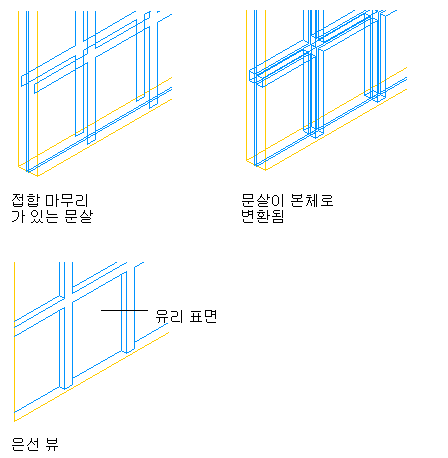 접합 마무리
가 있는 문살

문살이 본체로
변환됨

유리 표면

은선 뷰