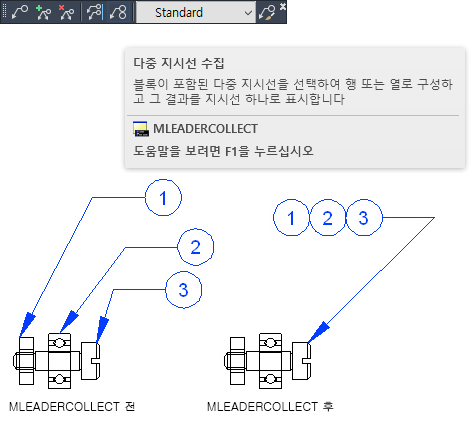 Standard

다중 지시선 수집

블록이 포함된 다중 지시선을 선택하여 행 또는 열로 구성하고 그 결과를 지시선 하나로 표시합니다

MLEADERCOLLECT

도움말을 보려면 F1을 누르십시오

1

2

3

1 2 3

MLEADERCOLLECT 전

MLEADERCOLLECT 후