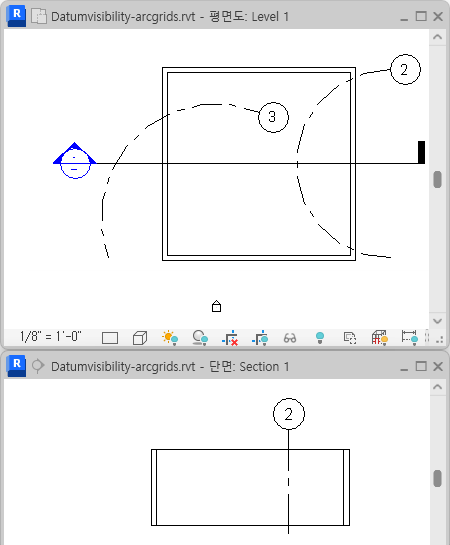 R Datumvisibility-arcgrids.rvt - 평면도: Level 1

2

3

1/8" = 1'-0"

R Datumvisibility-arcgrids.rvt - 단면: Section 1

2