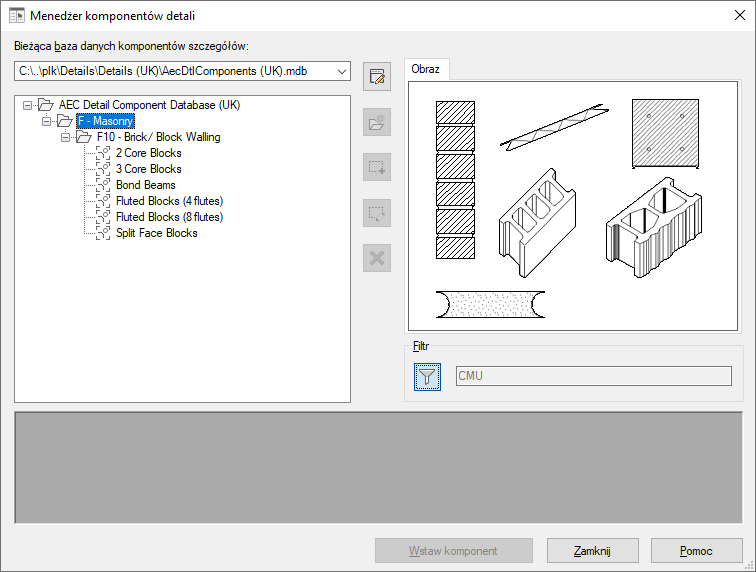 Menedżer komponentów detali

Bieżąca baza danych komponentów szczegółów:

C:\..\plk\Details\Details (UK)\AecDtlComponents (UK).mdb

AEC Detail Component Database (UK)
F - Masonry
F10 - Brick/ Block Walling
2 Core Blocks
3 Core Blocks
Bond Beams
Fluted Blocks (4 flutes)
Fluted Blocks (8 flutes)
Split Face Blocks

Obraz

Filtr

CMU

Wstaw komponent
Zamknij
Pomoc