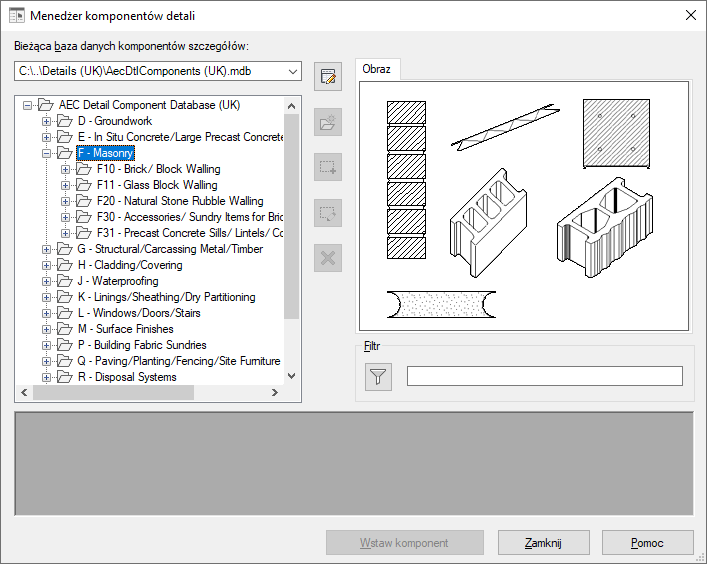 Menedżer komponentów detali

Bieżąca baza danych komponentów szczegółów:

C:\..\Details (UK)\AecDtlComponents (UK).mdb

AEC Detail Component Database (UK)
D - Groundwork
E - In Situ Concrete/Large Precast Concrete
F - Masonry
F10 - Brick/ Block Walling
F11 - Glass Block Walling
F20 - Natural Stone Rubble Walling
F30 - Accessories/ Sundry Items for Bric
F31 - Precast Concrete Sills/ Lintels/ Co
G - Structural/Carcassing Metal/Timber
H - Cladding/Covering
J - Waterproofing
K - Linings/Sheathing/Dry Partitioning
L - Windows/Doors/Stairs
M - Surface Finishes
P - Building Fabric Sundries
Q - Paving/Planting/Fencing/Site Furniture
R - Disposal Systems

Obraz

Filtr

Wstaw komponent
Zamknij
Pomoc