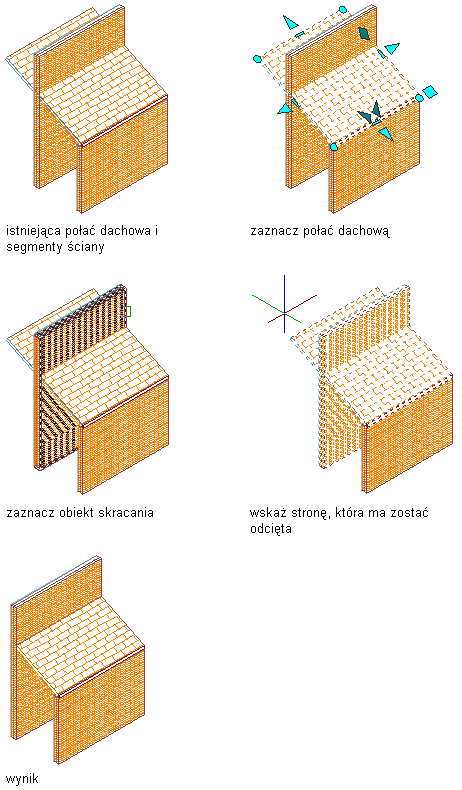 istniejąca połać dachowa i segmenty ściany

zaznacz połać dachową

zaznacz obiekt skracania

wskaż stronę, która ma zostać odcięta

wynik