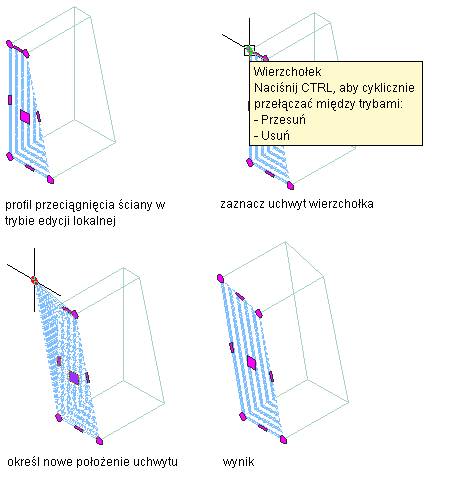 Wierzchołek
Naciśnij CTRL, aby cyklicznie przełączać między trybami:
- Przesuń
- Usuń

profil przeciągnięcia ściany w trybie edycji lokalnej

zaznacz uchwyt wierzchołka

określ nowe położenie uchwytu

wynik