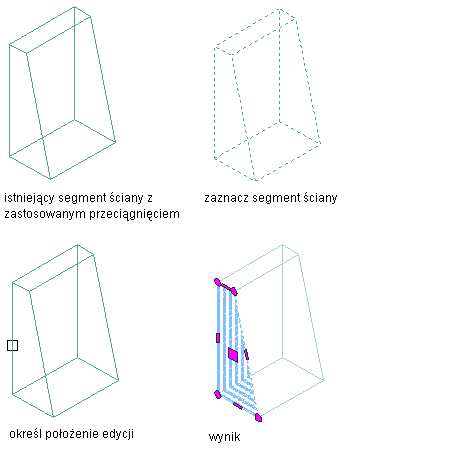 istniejący segment ściany z zastosowanym przeciągnięciem

zaznacz segment ściany

określ położenie edycji

wynik