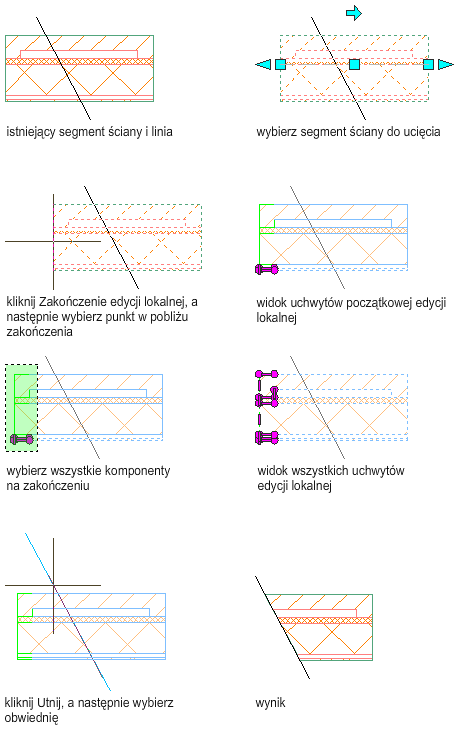 istniejący segment ściany i linia

wybierz segment ściany do ucięcia

kliknij Zakończenie edycji lokalnej, a następnie wybierz punkt w pobliżu zakończenia

widok uchwytów początkowej edycji lokalnej

wybierz wszystkie komponenty na zakończeniu

widok wszystkich uchwytów edycji lokalnej

kliknij Utnij, a następnie wybierz obwiednię

wynik