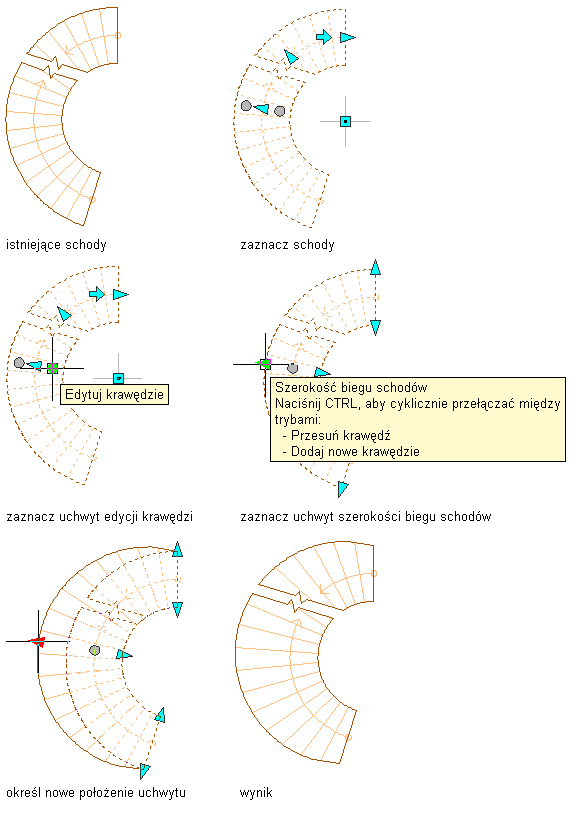 istniejące schody

zaznacz schody

Edytuj krawędzie

Szerokość biegu schodów
Naciśnij CTRL, aby cyklicznie przełączać między trybami:
- Przesuń krawędź
- Dodaj nowe krawędzie

zaznacz uchwyt edycji krawędzi

zaznacz uchwyt szerokości biegu schodów

określ nowe położenie uchwytu

wynik