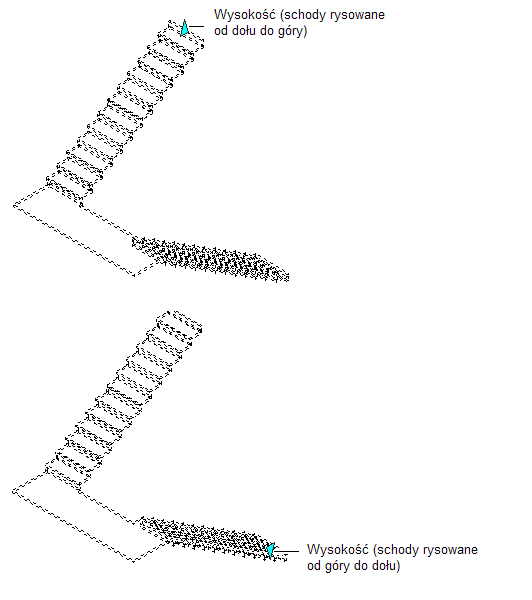 Wysokość (schody rysowane od dołu do góry)

Wysokość (schody rysowane od góry do dołu)