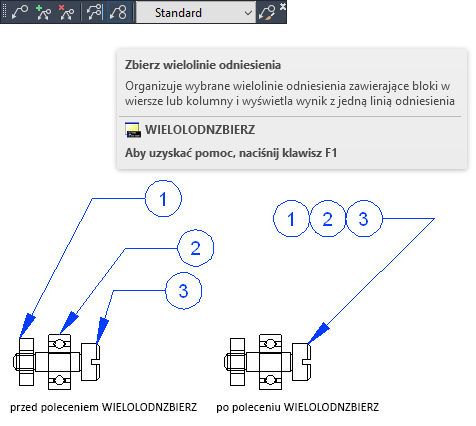 Standard

Zbierz wielolinie odniesienia

Organizuje wybrane wielolinie odniesienia zawierające bloki w wiersze lub kolumny i wyświetla wynik z jedną linią odniesienia

WIELOLODNZBIERZ

Aby uzyskać pomoc, naciśnij klawisz F1

1

2

3

1 2 3

przed poleceniem WIELOLODNZBIERZ

po poleceniu WIELOLODNZBIERZ