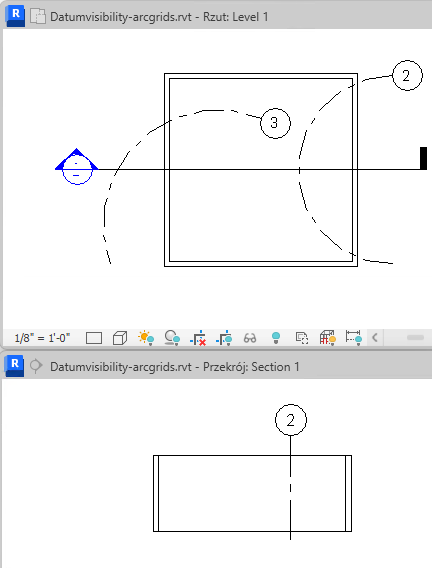 R Datumvisibility-arcgrids.rvt - Rzut: Level 1

2

3

1/8" = 1'-0"

R Datumvisibility-arcgrids.rvt - Przekrój: Section 1

2