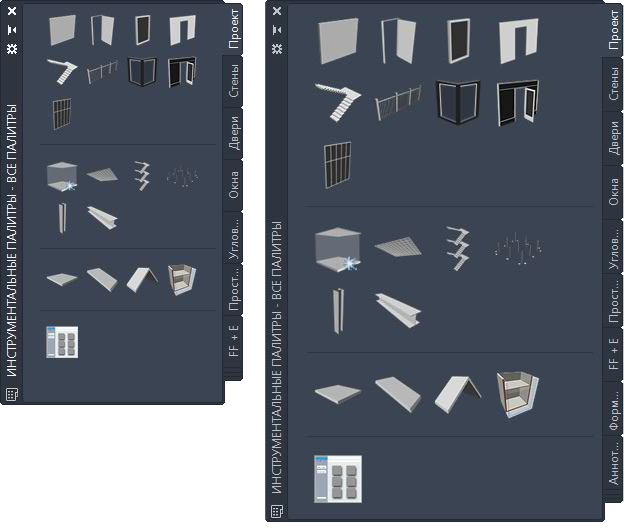 ИНСТРУМЕНТАЛЬНЫЕ ПАЛИТРЫ - ВСЕ ПАЛИТРЫ

Проект
Стены
Двери
Окна
Углов...
Прост...
FF + E

ИНСТРУМЕНТАЛЬНЫЕ ПАЛИТРЫ - ВСЕ ПАЛИТРЫ

Проект
Стены
Двери
Окна
Углов...
Прост...
FF + E
Форм...
Аннот...