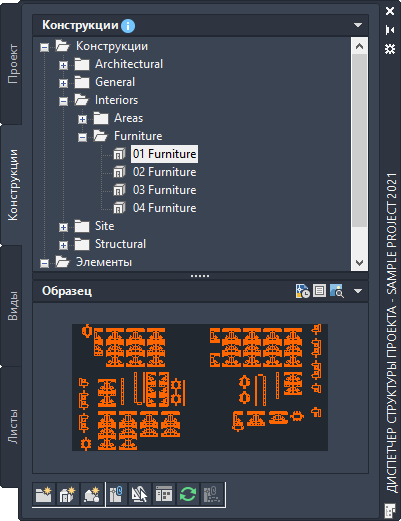 Проект
Конструкции
Виды
Листы

Конструкции

Конструкции
Architectural
General
Interiors
Areas
Furniture
01 Furniture
02 Furniture
03 Furniture
04 Furniture
Site
Structural
Элементы

Образец

ДИСПЕТЧЕР СТРУКТУРЫ ПРОЕКТА - SAMPLE PROJECT 2021