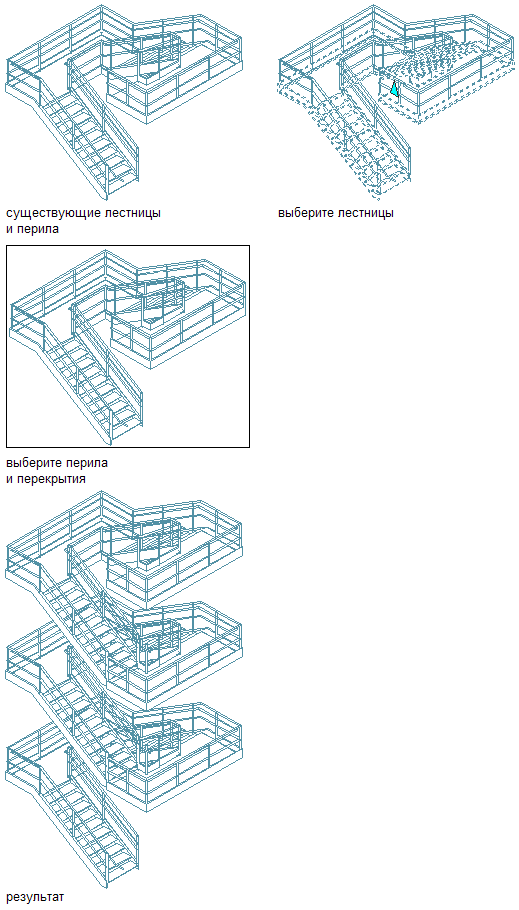 существующие лестницы и перила

выберите лестницы

выберите перила и перекрытия

результат