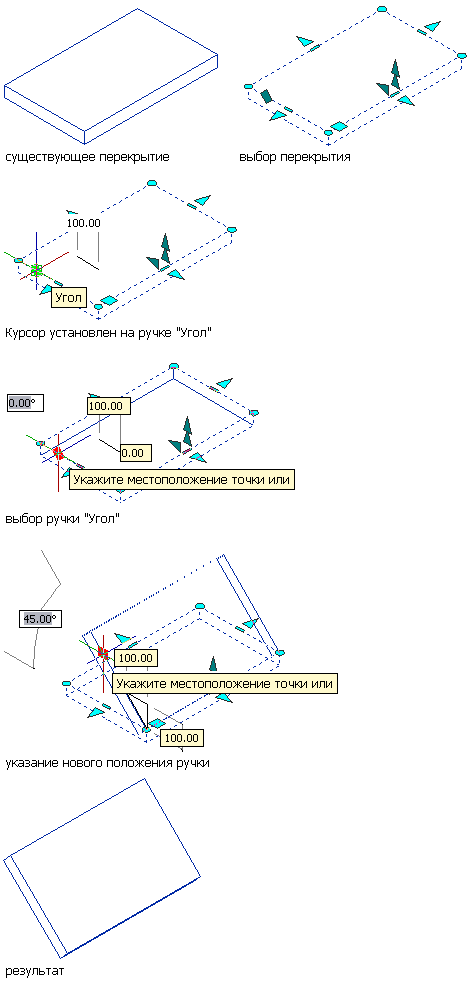 существующее перекрытие

выбор перекрытия

100.00

Угол

Курсор установлен на ручке "Угол"

0.00°

100.00

0.00

Укажите местоположение точки или

выбор ручки "Угол"

45.00°

100.00

Укажите местоположение точки или

100.00

указание нового положения ручки

результат