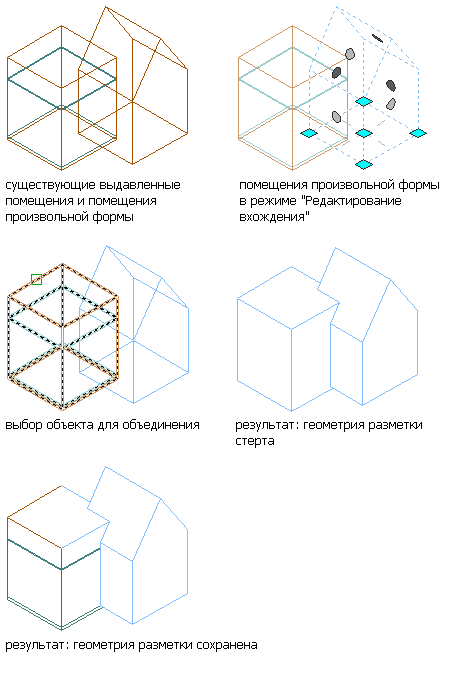 существующие выдавленные помещения и помещения произвольной формы

помещения произвольной формы в режиме "Редактирование вхождения"

выбор объекта для объединения

результат: геометрия разметки стерта

результат: геометрия разметки сохранена