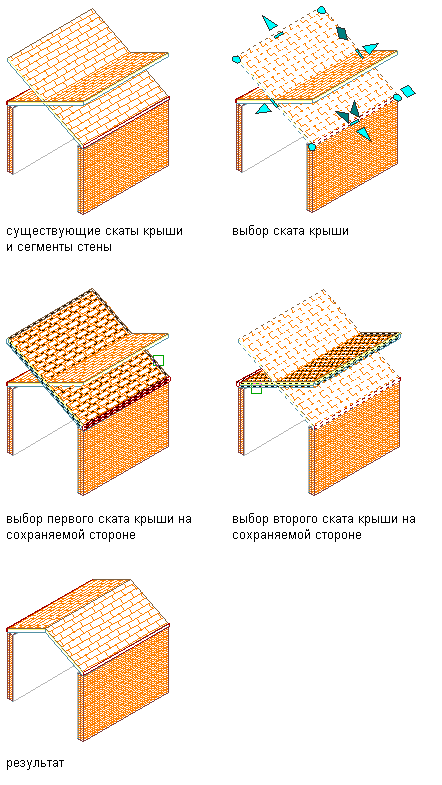 существующие скаты крыши и сегменты стены

выбор ската крыши

выбор первого ската крыши на сохраняемой стороне

выбор второго ската крыши на сохраняемой стороне

результат