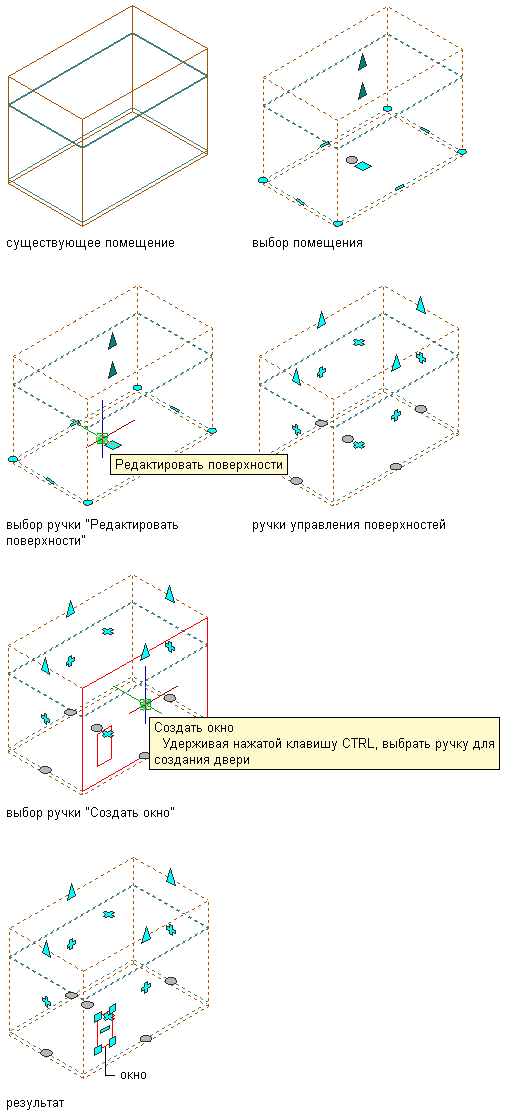 существующее помещение

выбор помещения

Редактировать поверхности

выбор ручки "Редактировать поверхности"

ручки управления поверхностей

Создать окно
Удерживая нажатой клавишу CTRL, выбрать ручку для создания двери

выбор ручки "Создать окно"

окно

результат