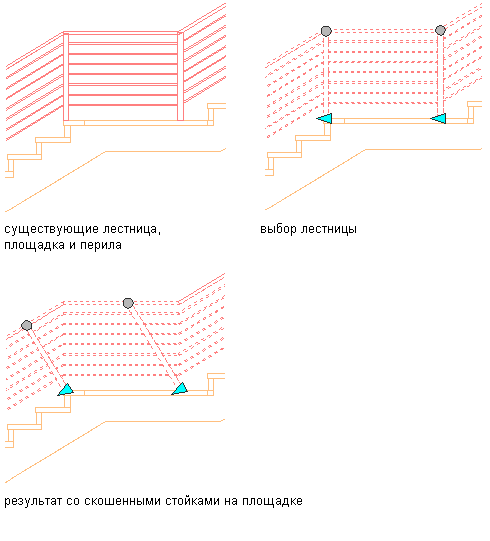 существующие лестница, площадка и перила

выбор лестницы

результат со скошенными стойками на площадке