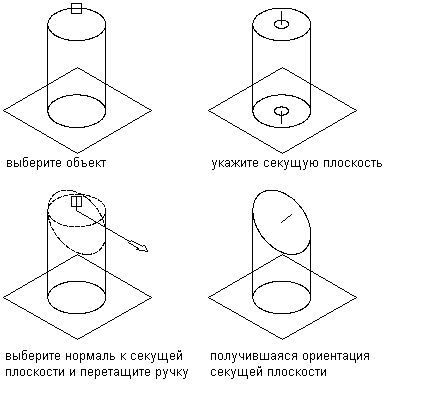 выберите объект

укажите секущую плоскость

выберите нормаль к секущей плоскости и перетащите ручку

получившаяся ориентация секущей плоскости