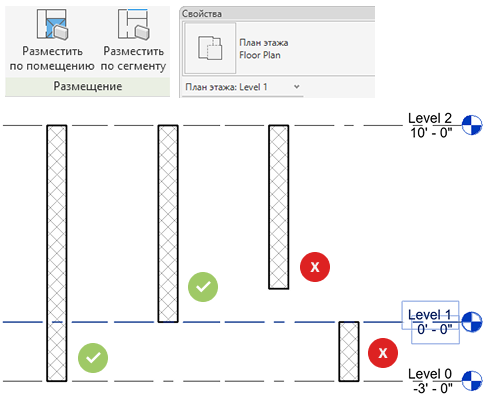 Разместить по помещению
Разместить по сегменту
Размещение

Свойства
План этажа
Floor Plan
План этажа: Level 1

Level 2
10' - 0"

x

Level 1
0' - 0"

x

Level 0
-3' - 0"