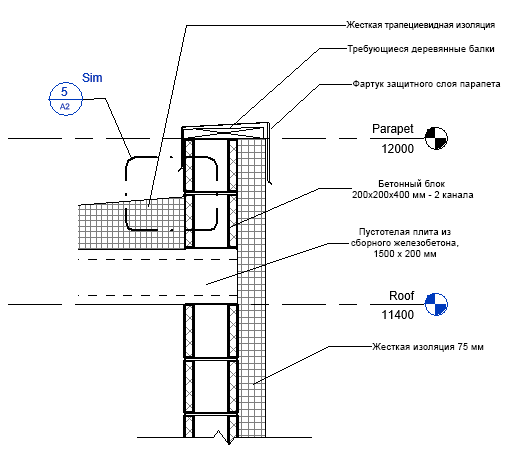 Жесткая трапециевидная изоляция

Требующиеся деревянные балки

Фартук защитного слоя парапета

Sim

5
A2

Parapet
12000

Бетонный блок
200x200x400 мм - 2 канала

Пустотелая плита из сборного железобетона,
1500 x 200 мм

Roof
11400

Жесткая изоляция 75 мм