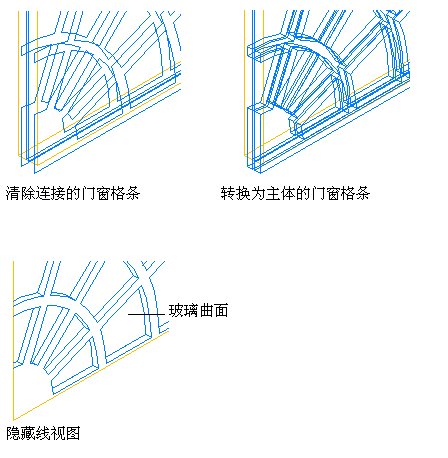 清除连接的门窗格条

转换为主体的门窗格条

玻璃曲面

隐藏线视图