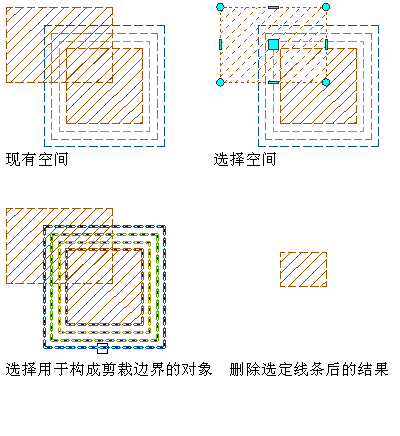 现有空间

选择空间

选择用于构成剪裁边界的对象

删除选定线条后的结果