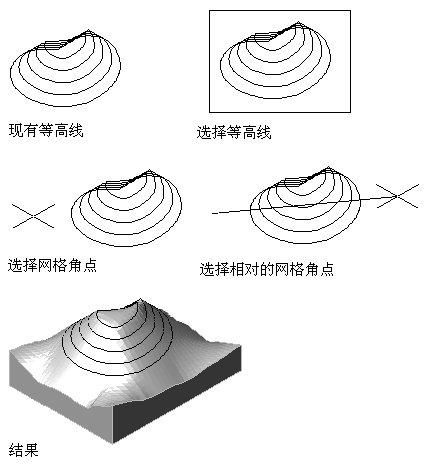 现有等高线

选择等高线

选择网格角点

选择相对的网格角点

结果