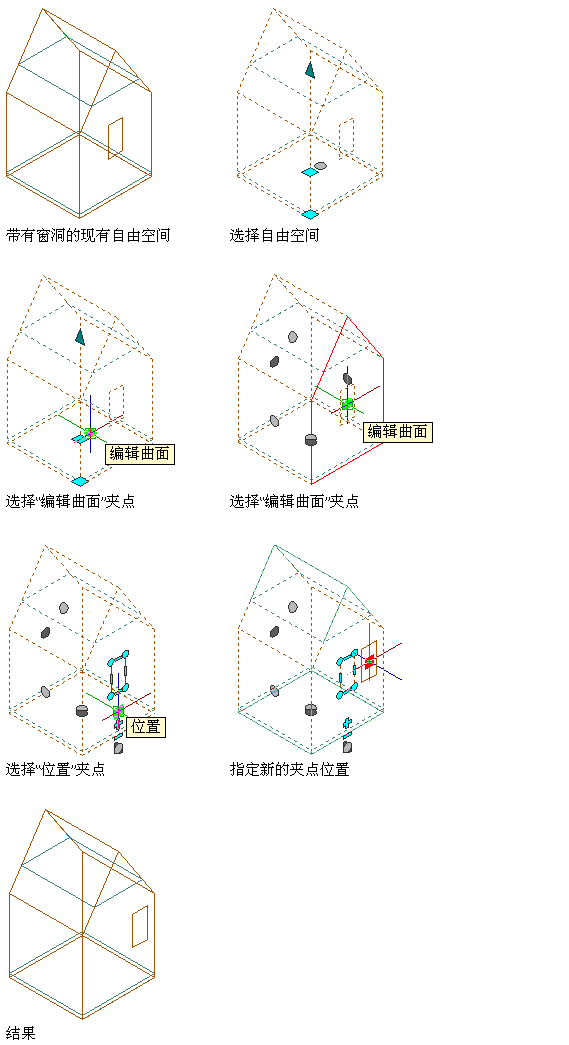 带有窗洞的现有自由空间

选择自由空间

编辑曲面

选择“编辑曲面”夹点

编辑曲面

选择“编辑曲面”夹点

位置

选择“位置”夹点

指定新的夹点位置

结果