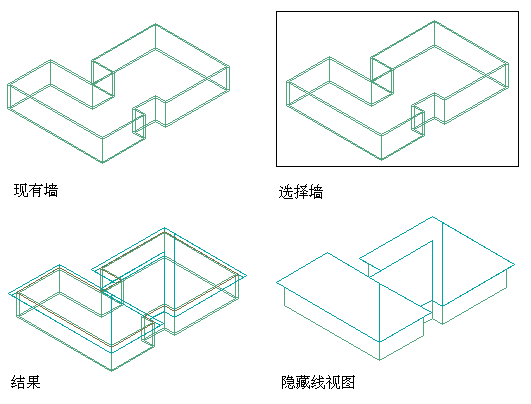 现有墙

选择墙

结果

隐藏线视图