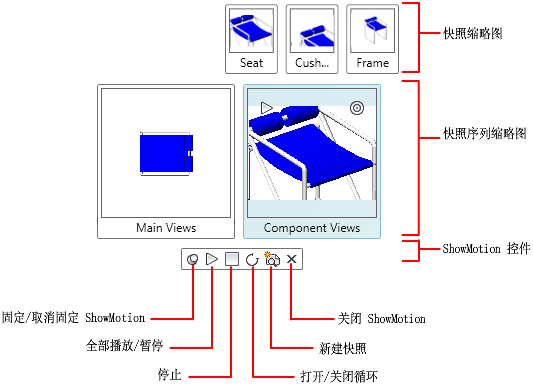 Seat
Cush...
Frame
快照缩略图

Main Views
Component Views
快照序列缩略图

ShowMotion 控件

固定/取消固定 ShowMotion
全部播放/暂停
停止
打开/关闭循环
新建快照
关闭 ShowMotion