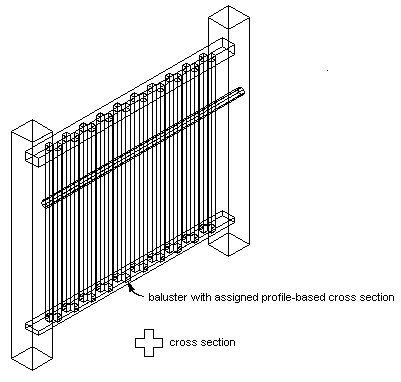 baluster with assigned profile-based cross section

cross section