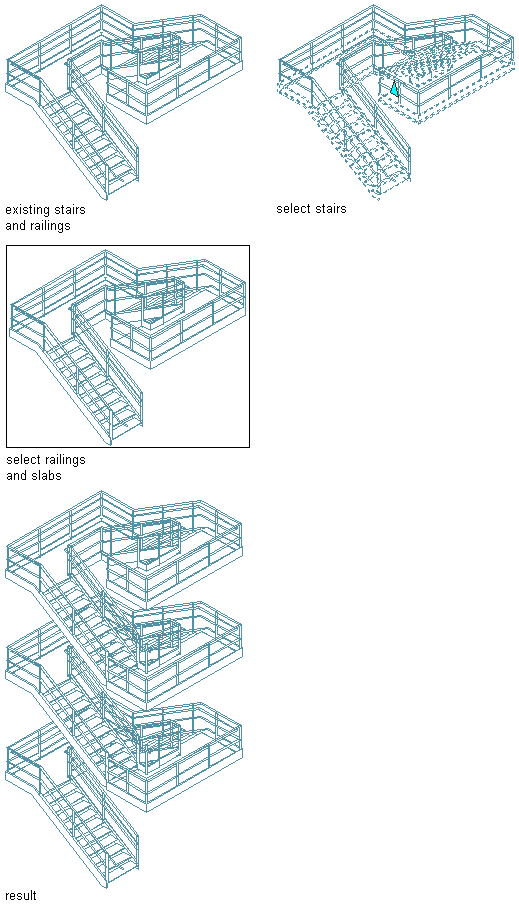 existing stairs and railings

select stairs

select railings and slabs

result