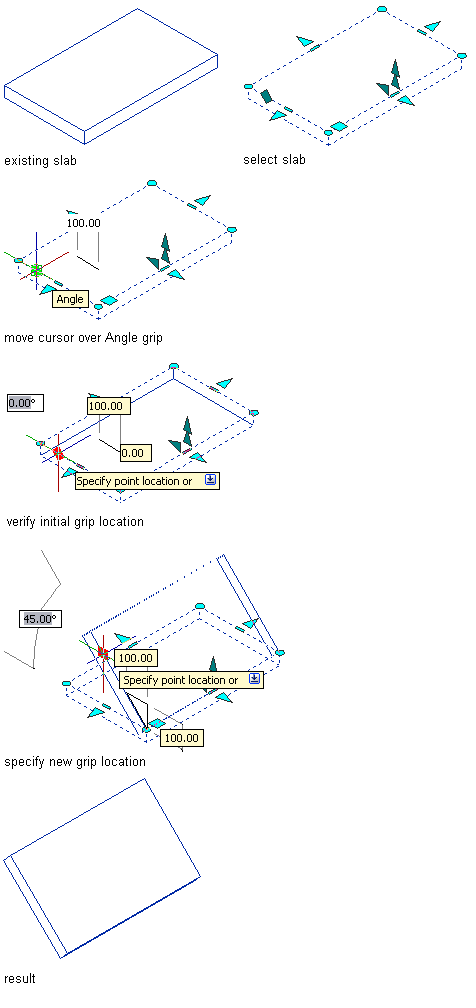 existing slab

select slab

100.00

Angle

move cursor over Angle grip

0.00°

100.00

0.00

Specify point location or

verify initial grip location

45.00°

100.00

Specify point location or

100.00

specify new grip location

result