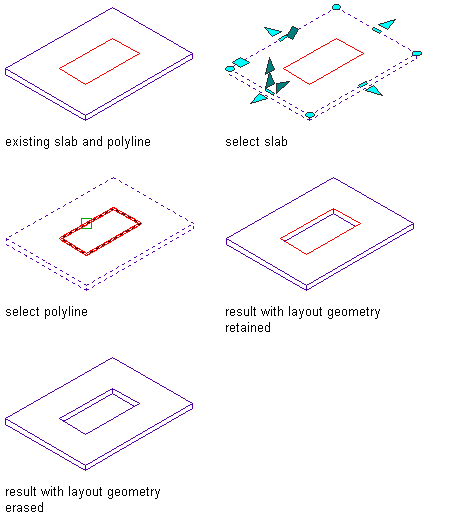 existing slab and polyline

select slab

select polyline

result with layout geometry retained

result with layout geometry erased