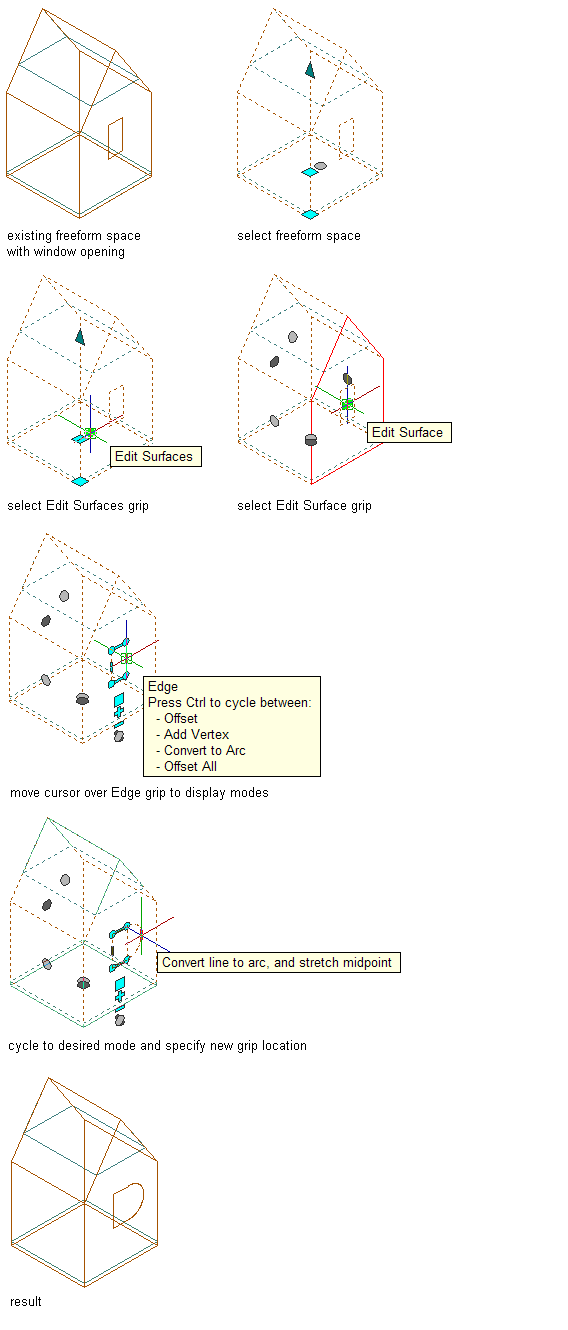 existing freeform space with window opening

select freeform space

Edit Surfaces

select Edit Surfaces grip

Edit Surface

select Edit Surface grip

Edge
Press Ctrl to cycle between:
- Offset
- Add Vertex
- Convert to Arc
- Offset All

move cursor over Edge grip to display modes

Convert line to arc, and stretch midpoint

cycle to desired mode and specify new grip location

result