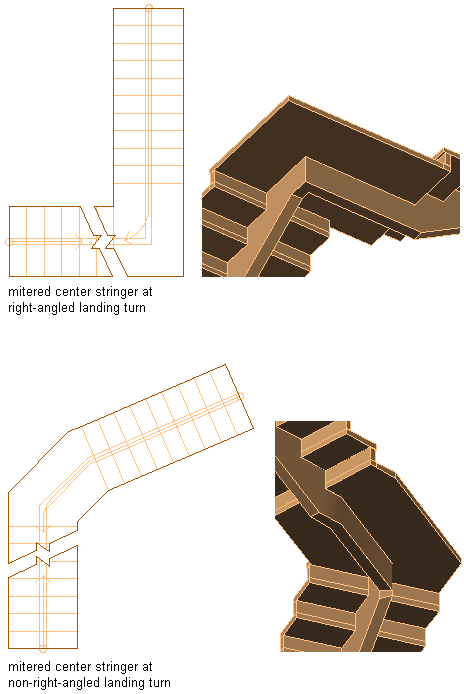 mitered center stringer at right-angled landing turn

mitered center stringer at non-right-angled landing turn