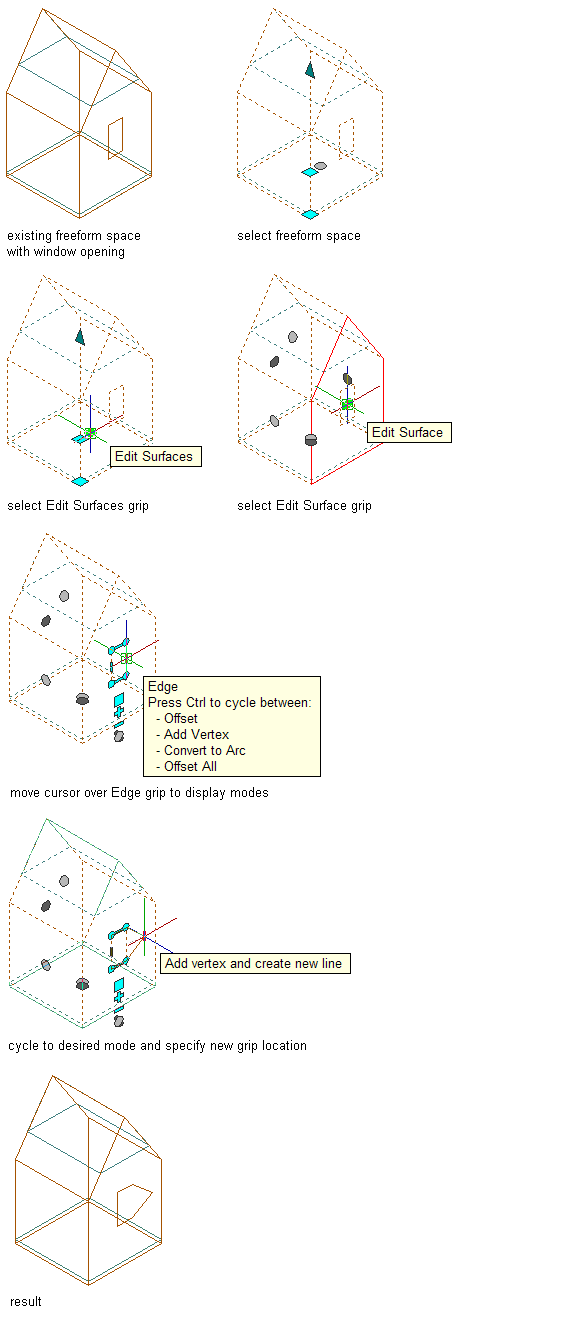 existing freeform space with window opening

select freeform space

Edit Surfaces

select Edit Surfaces grip

Edit Surface

select Edit Surface grip

Edge
Press Ctrl to cycle between:
- Offset
- Add Vertex
- Convert to Arc
- Offset All

move cursor over Edge grip to display modes

Add vertex and create new line

cycle to desired mode and specify new grip location

result