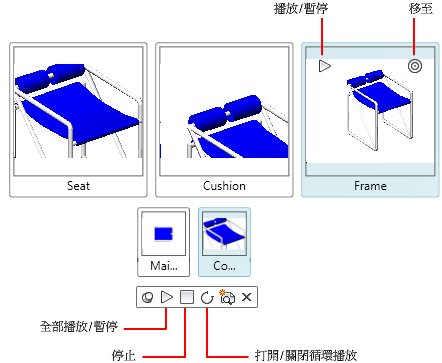 播放/暫停

移至

Seat

Cushion

Frame

Mai...

Co...

全部播放/暫停

停止

打開/關閉循環播放