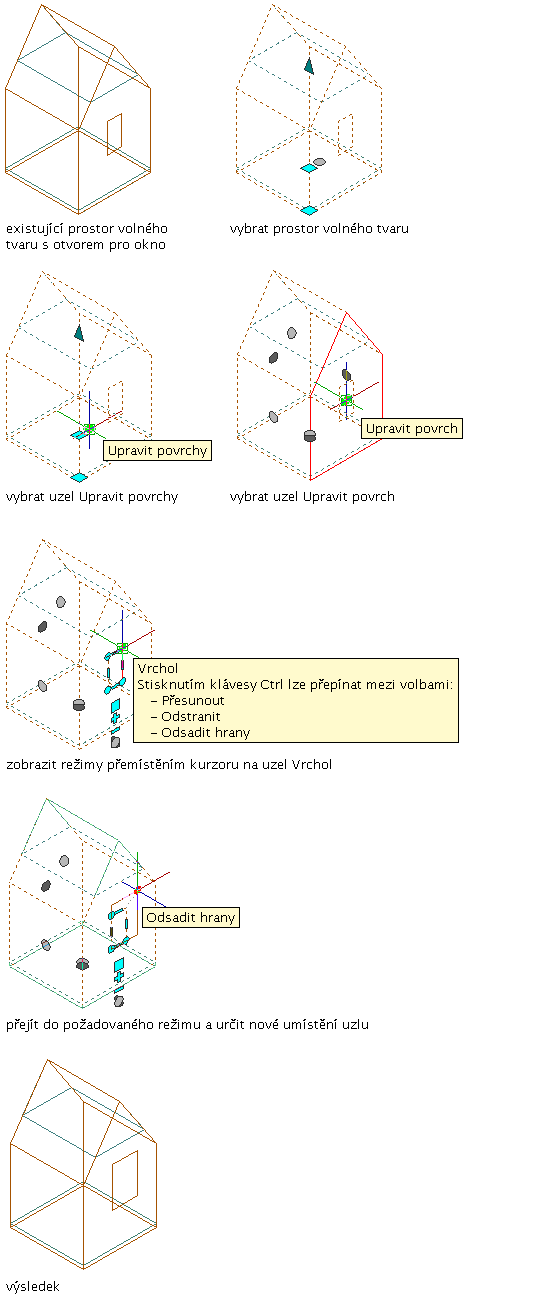 existující prostor volného tvaru s otvorem pro okno

vybrat prostor volného tvaru

Upravit povrchy

vybrat uzel Upravit povrchy

Upravit povrch

vybrat uzel Upravit povrch

Vrchol
Stisknutím klávesy Ctrl lze přepínat mezi volbami:
– Přesunout
– Odstranit
– Odsadit hrany

zobrazit režimy přemístěním kurzoru na uzel Vrchol

Odsadit hrany

přejít do požadovaného režimu a určit nové umístění uzlu

výsledek