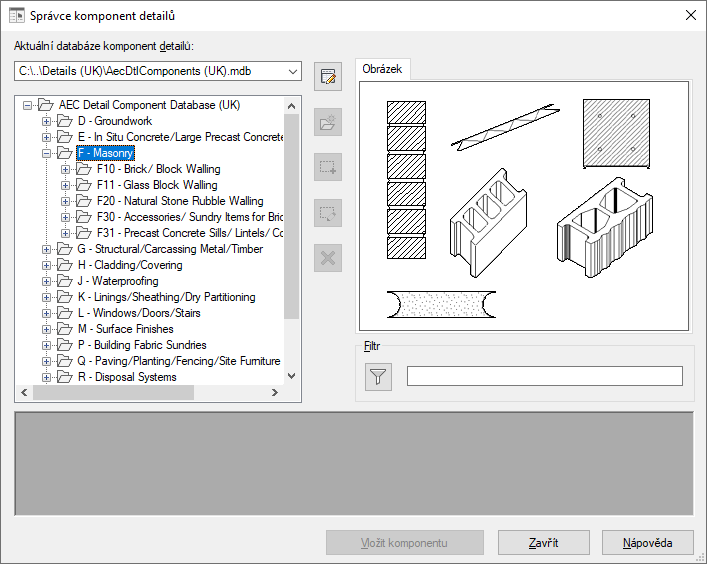 Správce komponent detailů

Aktuální databáze komponent detailů:

C:\..\Details (UK)\AecDtlComponents (UK).mdb

AEC Detail Component Database (UK)
D - Groundwork
E - In Situ Concrete/Large Precast Concrete
F - Masonry
F10 - Brick/ Block Walling
F11 - Glass Block Walling
F20 - Natural Stone Rubble Walling
F30 - Accessories/ Sundry Items for Bric
F31 - Precast Concrete Sills/ Lintels/ Co
G - Structural/Carcassing Metal/Timber
H - Cladding/Covering
J - Waterproofing
K - Linings/Sheathing/Dry Partitioning
L - Windows/Doors/Stairs
M - Surface Finishes
P - Building Fabric Sundries
Q - Paving/Planting/Fencing/Site Furniture
R - Disposal Systems

Obrázek

Filtr

Vložit komponentu
Zavřít
Nápověda