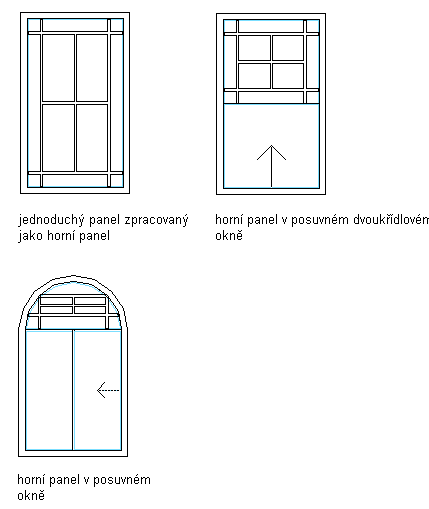 jednoduchý panel zpracovaný jako horní panel

horní panel v posuvném dvoukřídlovém okně

horní panel v posuvném okně