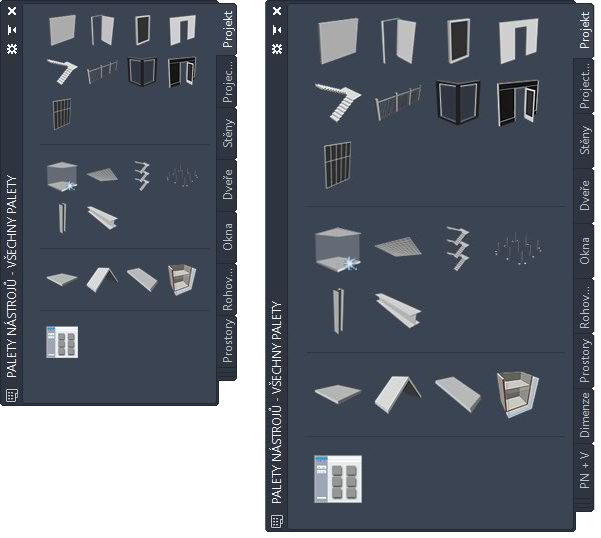 PALETY NÁSTROJŮ - VŠECHNY PALETY

Projekt
Projec...
Stěny
Dveře
Okna
Rohov...
Prostory

PALETY NÁSTROJŮ - VŠECHNY PALETY

Projekt
Project...
Stěny
Dveře
Okna
Rohov...
Prostory
Dimenze
PN + V