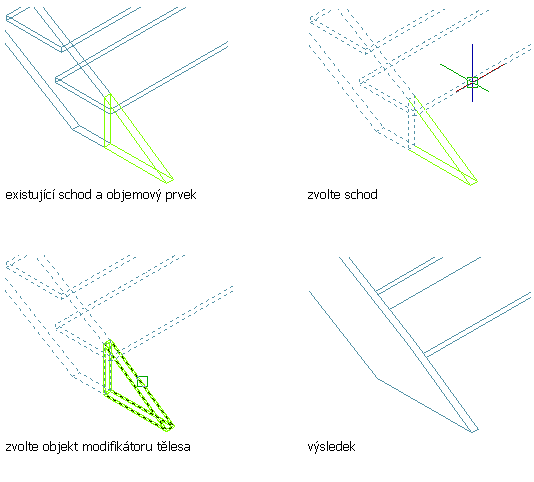 existující schod a objemový prvek

zvolte schod

zvolte objekt modifikátoru tělesa

výsledek