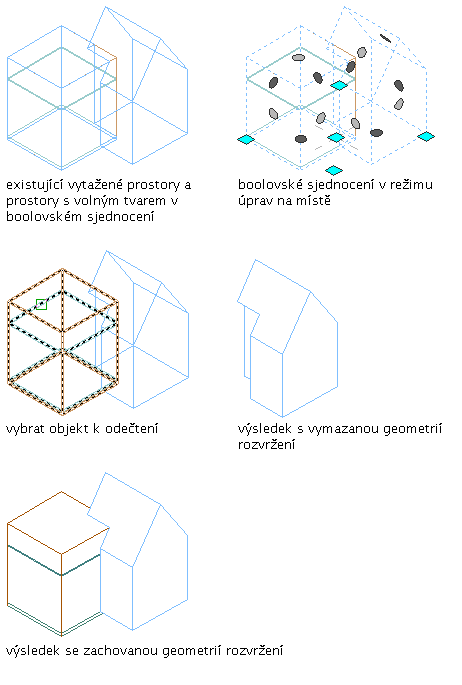 existující vytažené prostory a prostory s volným tvarem v boolovském sjednocení

boolovské sjednocení v režimu úprav na místě

vybrat objekt k odečtení

výsledek s vymazanou geometrií rozvržení

výsledek se zachovanou geometrií rozvržení