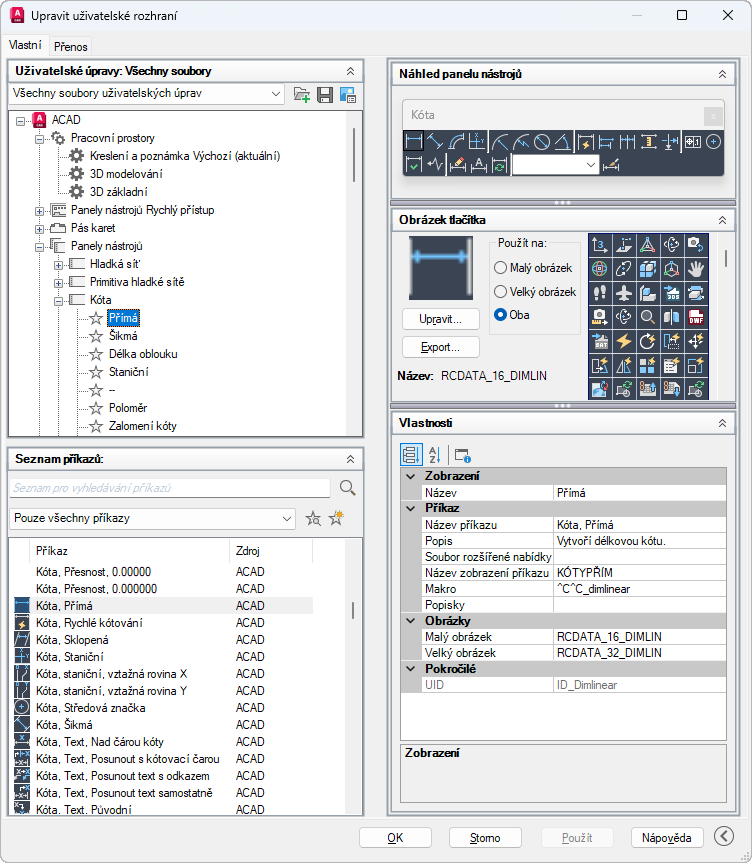 Upravit uživatelské rozhraní

Vlastní
Přenos

Uživatelské úpravy: Všechny soubory

Všechny soubory uživatelských úprav

ACAD
Pracovní prostory
Kreslení a poznámka Výchozí (aktuální)
3D modelování
3D základní
Panely nástrojů Rychlý přístup
Pás karet
Panely nástrojů
Hladká síť
Primitiva hladké sítě
Kóta
Přímá
Šikmá
Délka oblouku
Staniční
--
Poloměr
Zalomení kóty

Seznam příkazů:

Seznam pro vyhledávání příkazů

Pouze všechny příkazy

| Příkaz | Zdroj |
|---|---|
| Kóta, Přesnost, 0.00000 | ACAD |
| Kóta, Přesnost, 0.000000 | ACAD |
| Kóta, Přímá | ACAD |
| Kóta, Rychlé kótování | ACAD |
| Kóta, Sklopená | ACAD |
| Kóta, Staniční | ACAD |
| Kóta, staniční, vztažná rovina X | ACAD |
| Kóta, staniční, vztažná rovina Y | ACAD |
| Kóta, Středová značka | ACAD |
| Kóta, Šikmá | ACAD |
| Kóta, Text, Nad čárou kóty | ACAD |
| Kóta, Text, Posunout s kótovací čarou | ACAD |
| Kóta, Text, Posunout text s odkazem | ACAD |
| Kóta, Text, Posunout text samostatně | ACAD |
| Kóta, Text, Původní | ACAD |

Náhled panelu nástrojů

Kóta

Obrázek tlačítka

Použít na:
Malý obrázek
Velký obrázek
Oba
Upravit...
Export...
Název: RCDATA_16_DIMLIN

Vlastnosti

| Zobrazení | |
|---|---|
| Název | Přímá |
| Příkaz | |
| Název příkazu | Kóta, Přímá |
| Popis | Vytvoří délkovou kótu. |
| Soubor rozšířené nabídky | |
| Název zobrazení příkazu | KÓTYPŘÍM |
| Makro | ^C^C_dimlinear |
| Popisky | |
| Obrázky | |
| Malý obrázek | RCDATA_16_DIMLIN |
| Velký obrázek | RCDATA_32_DIMLIN |
| Pokročilé | |
| UID | ID_Dimlinear |

Zobrazení

OK
Storno
Použít
Nápověda