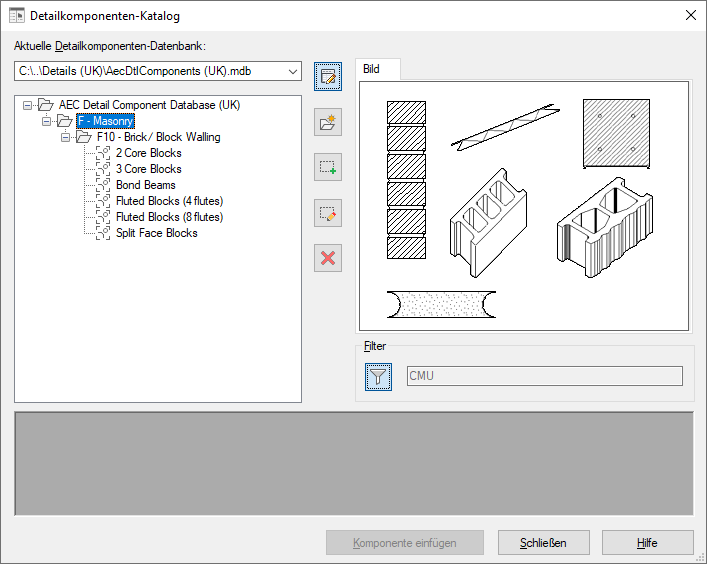 Detailkomponenten-Katalog

Aktuelle Detailkomponenten-Datenbank:

C:\..\Details (UK)\AecDtlComponents (UK).mdb

AEC Detail Component Database (UK)
F - Masonry
F10 - Brick/ Block Walling
2 Core Blocks
3 Core Blocks
Bond Beams
Fluted Blocks (4 flutes)
Fluted Blocks (8 flutes)
Split Face Blocks

Bild

Filter

CMU

Komponente einfügen

Schließen

Hilfe