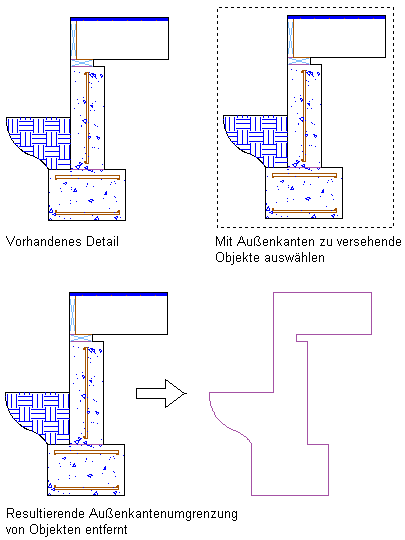 Vorhandenes Detail

Mit Außenkanten zu versehende Objekte auswählen

Resultierende Außenkantenumgrenzung von Objekten entfernt