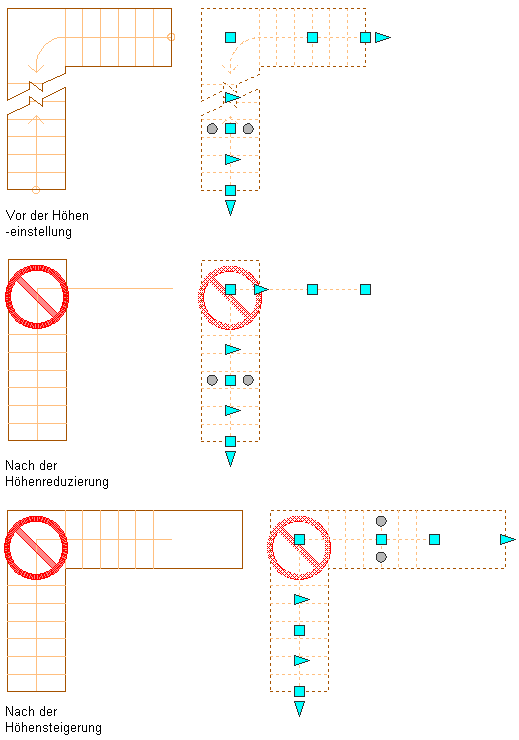 Vor der Höhen -einstellung

Nach der Höhenreduzierung

Nach der Höhensteigerung